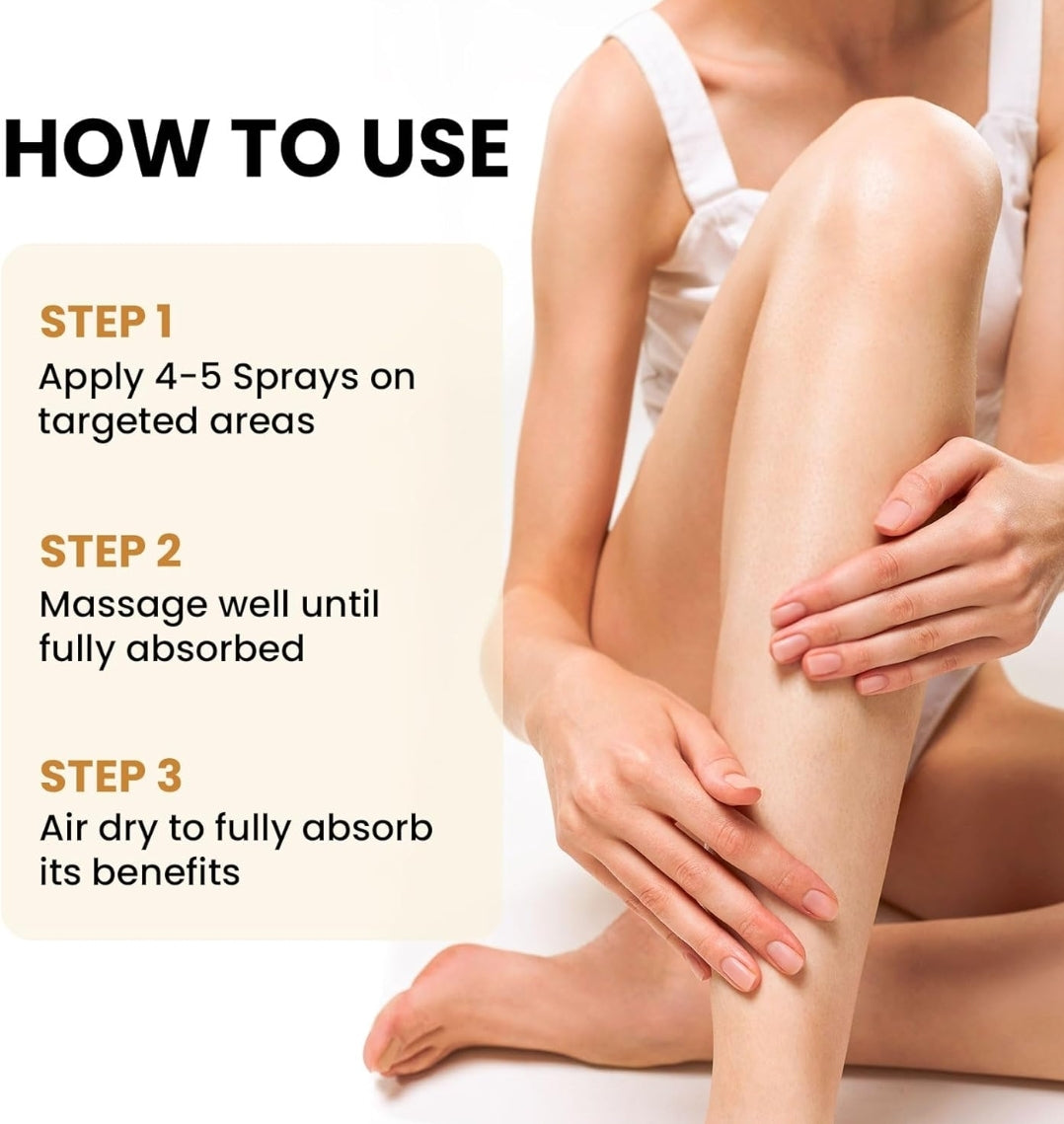 HOW TO USE

STEP 1
Apply 4-5 Sprays on targeted areas

STEP 2
Massage well until fully absorbed

STEP 3
Air dry to fully absorb its benefits